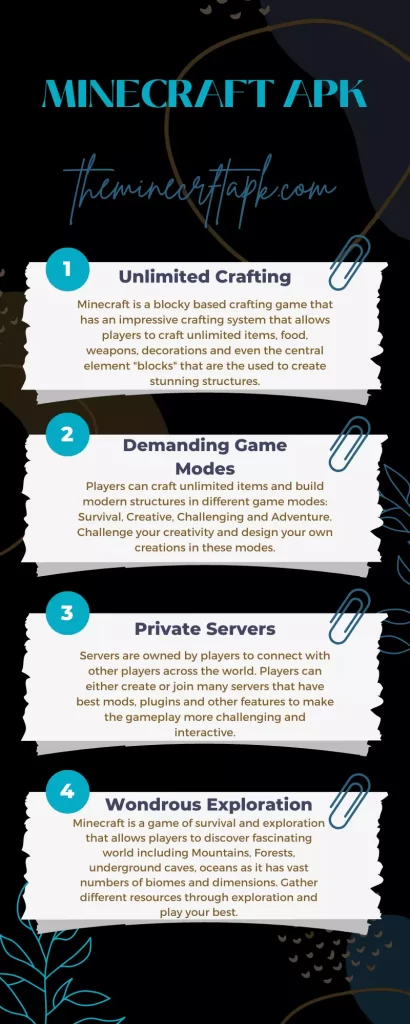 MINECRAFT APK

theminecrftapk.com

1 Unlimited Crafting

Minecraft is a blocky based crafting game that has an impressive crafting system that allows players to craft unlimited items, food, weapons, decorations and even the central element "blocks" that are the used to create stunning structures.

2 Demanding Game Modes

Players can craft unlimited items and build modern structures in different game modes: Survival, Creative, Challenging and Adventure. Challenge your creativity and design your own creations in these modes.

3 Private Servers

Servers are owned by players to connect with other players across the world. Players can either create or join many servers that have best mods, plugins and other features to make the gameplay more challenging and interactive.

4 Wondrous Exploration

Minecraft is a game of survival and exploration that allows players to discover fascinating world including Mountains, Forests, underground caves, oceans as it has vast numbers of biomes and dimensions. Gather different resources through exploration and play your best.